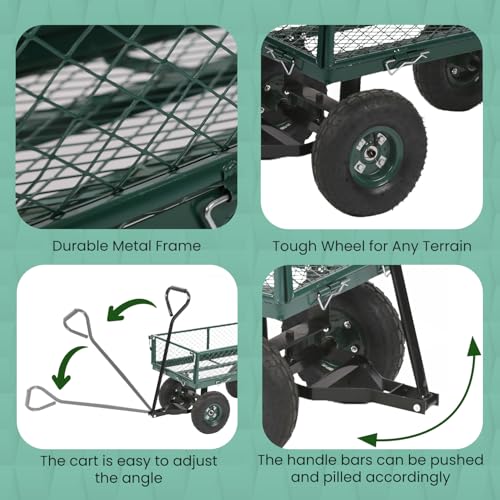 Durable Metal Frame

Tough Wheel for Any Terrain

The cart is easy to adjust the angle

The handle bars can be pushed and pilled accordingly